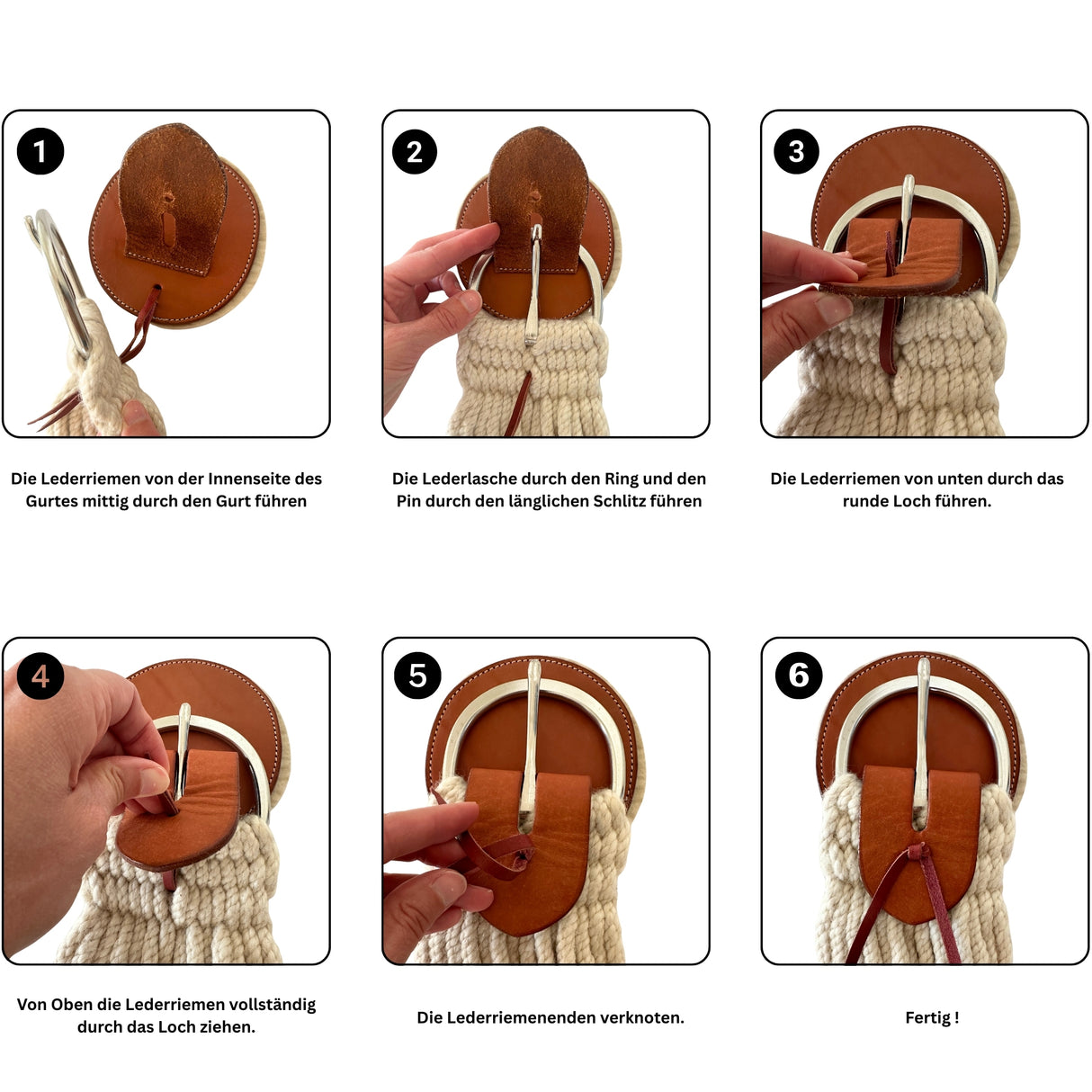 1

Die Lederriemen von der Innenseite des Gurtes mittig durch den Gurt führen

2

Die Lederlasche durch den Ring und den Pin durch den länglichen Schlitz führen

3

Die Lederriemen von unten durch das runde Loch führen.

4

Von Oben die Lederriemen vollständig durch das Loch ziehen.

5

Die Lederriemenenden verknoten.

6

Fertig !